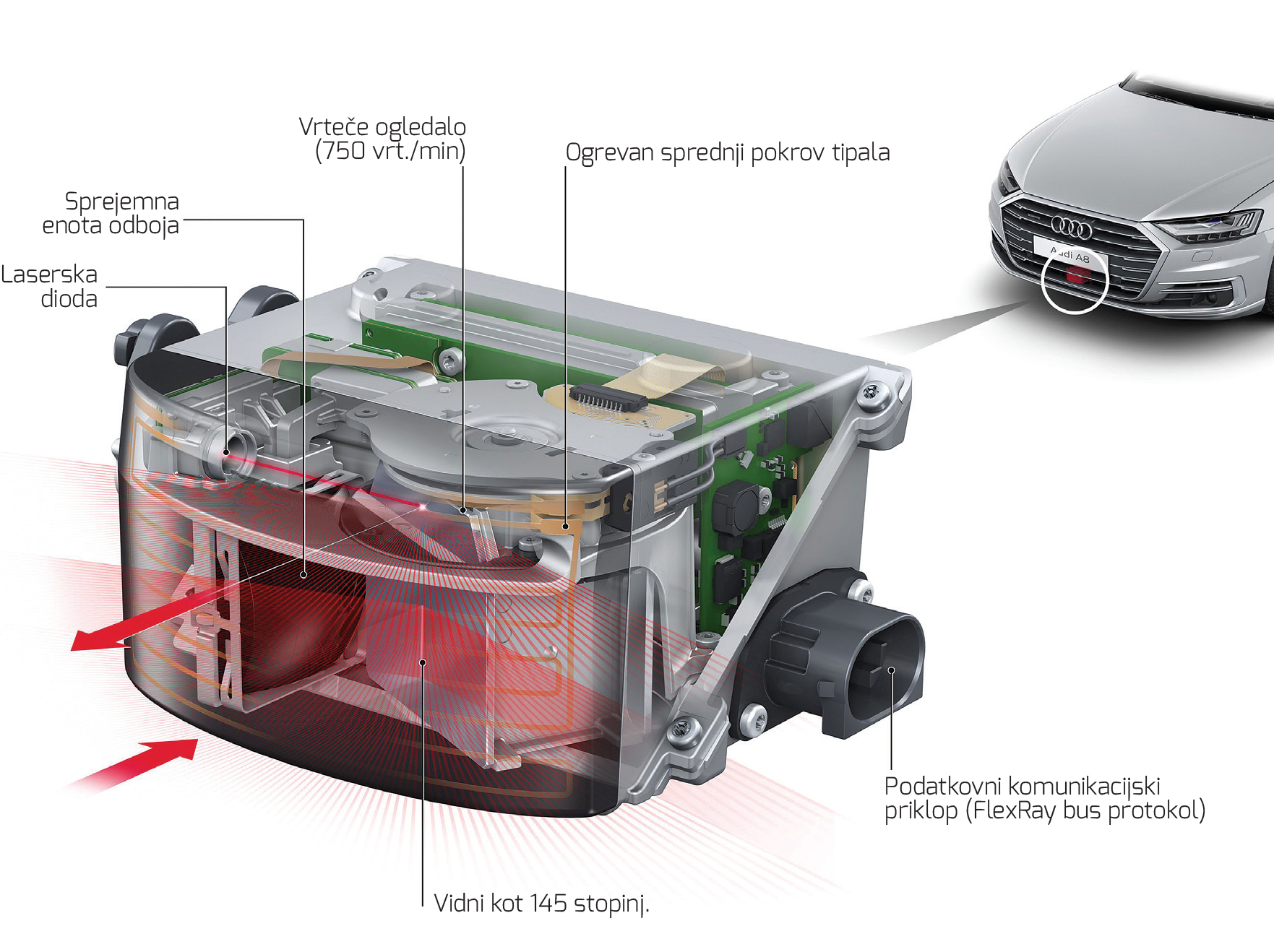 Vrteče ogledalo
(750 vrt./min)

Ogrevan sprednji pokrov tipala

Sprejemna
enota odboja

Laserska
dioda

Audi A8

Podatkovni komunikacijski
priklop (FlexRay bus protokol)

Vidni kot 145 stopinj.